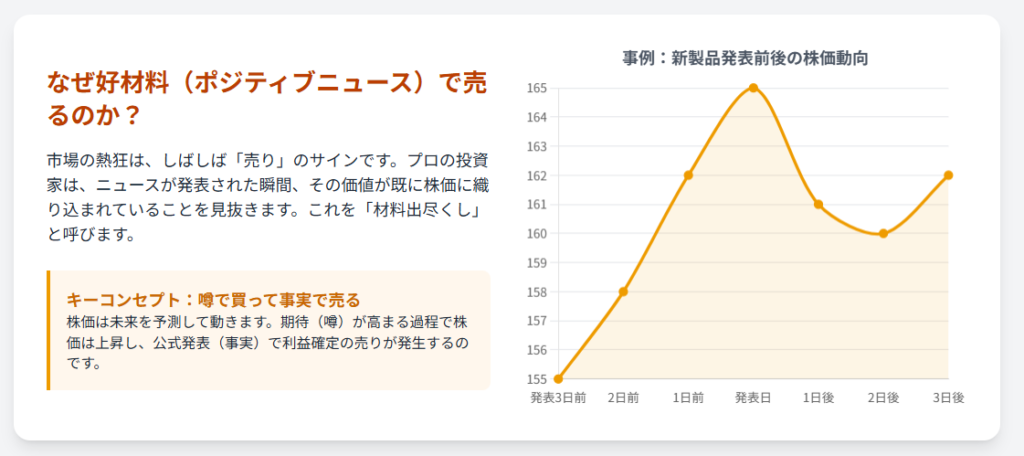 なぜ好材料（ポジティブニュース）で売るのか？

市場の熱狂は、しばしば「売り」のサインです。プロの投資家は、ニュースが発表された瞬間、その価値が既に株価に織り込まれていることを見抜きます。これを「材料出尽くし」と呼びます。

キーコンセプト：噂で買って事実で売る
株価は未来を予測して動きます。期待（噂）が高まる過程で株価は上昇し、公式発表（事実）で利益確定の売りが発生するのです。

事例：新製品発表前後の株価動向

165
164
163
162
161
160
159
158
157
156
155

発表3日前
2日前
1日前
発表日
1日後
2日後
3日後